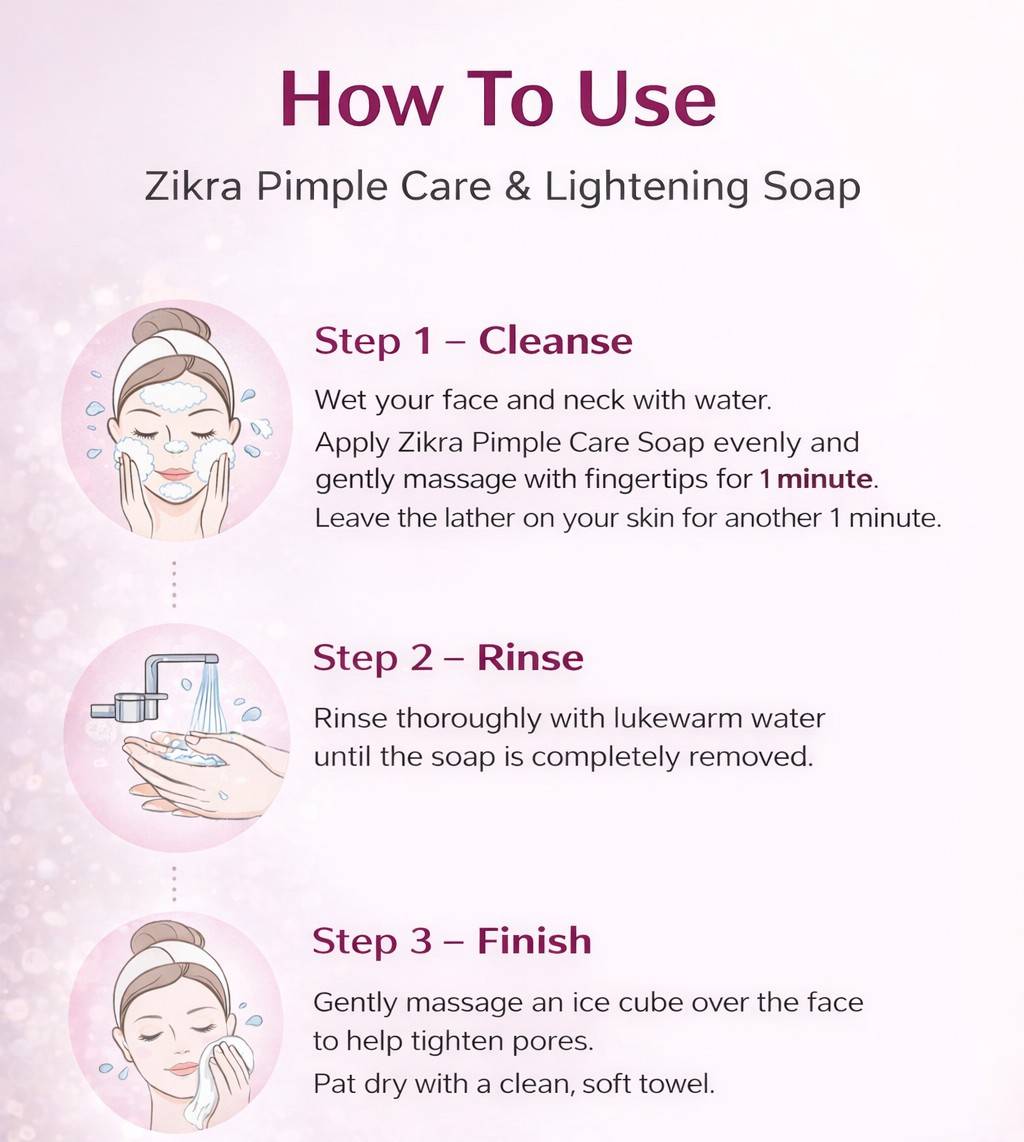 How To Use

Zikra Pimple Care & Lightening Soap

Step 1 – Cleanse

Wet your face and neck with water.
Apply Zikra Pimple Care Soap evenly and gently massage with fingertips for 1 minute.
Leave the lather on your skin for another 1 minute.

Step 2 – Rinse

Rinse thoroughly with lukewarm water until the soap is completely removed.

Step 3 – Finish

Gently massage an ice cube over the face to help tighten pores.
Pat dry with a clean, soft towel.